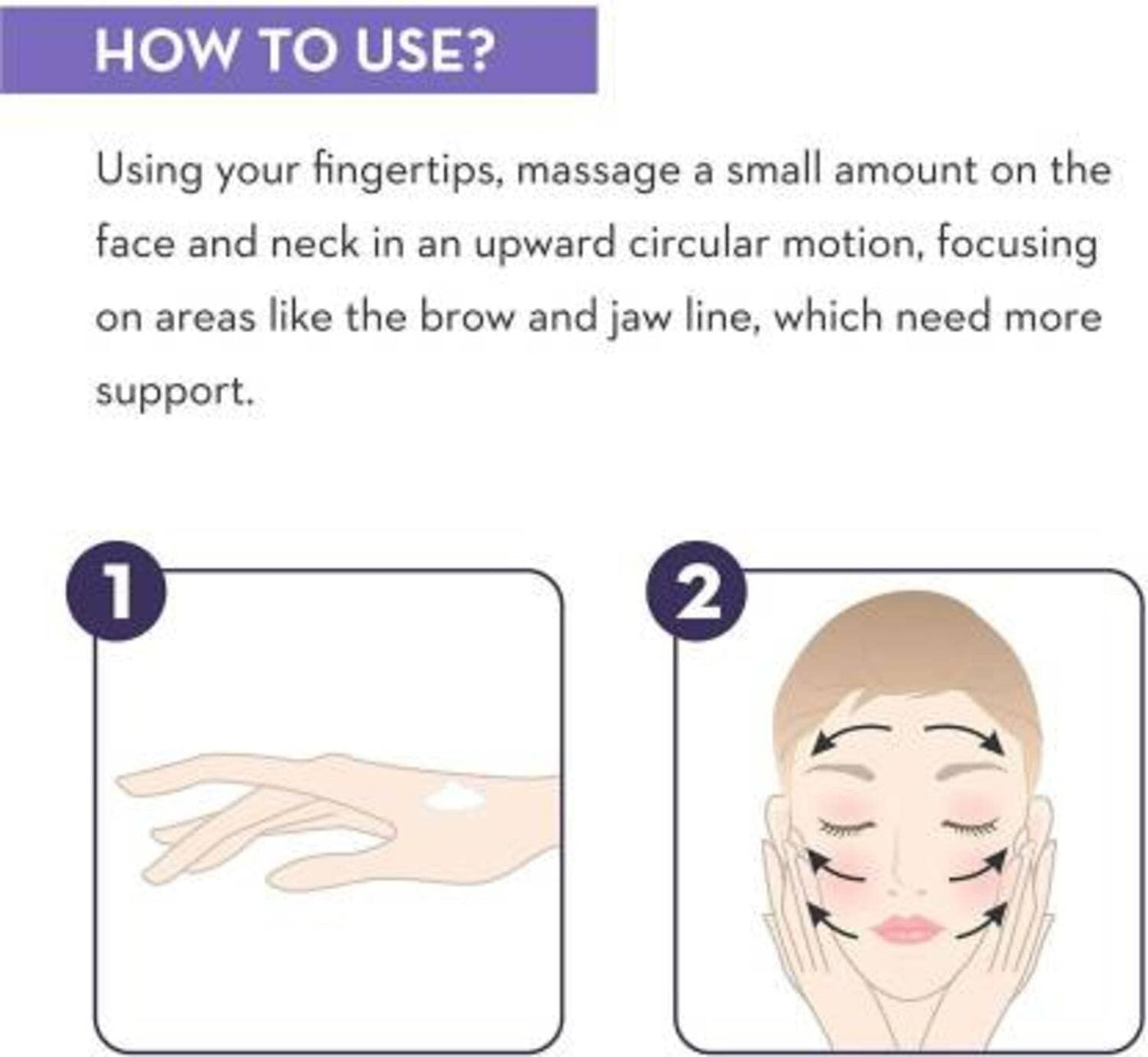 HOW TO USE?

Using your fingertips, massage a small amount on the face and neck in an upward circular motion, focusing on areas like the brow and jaw line, which need more support.

1

2