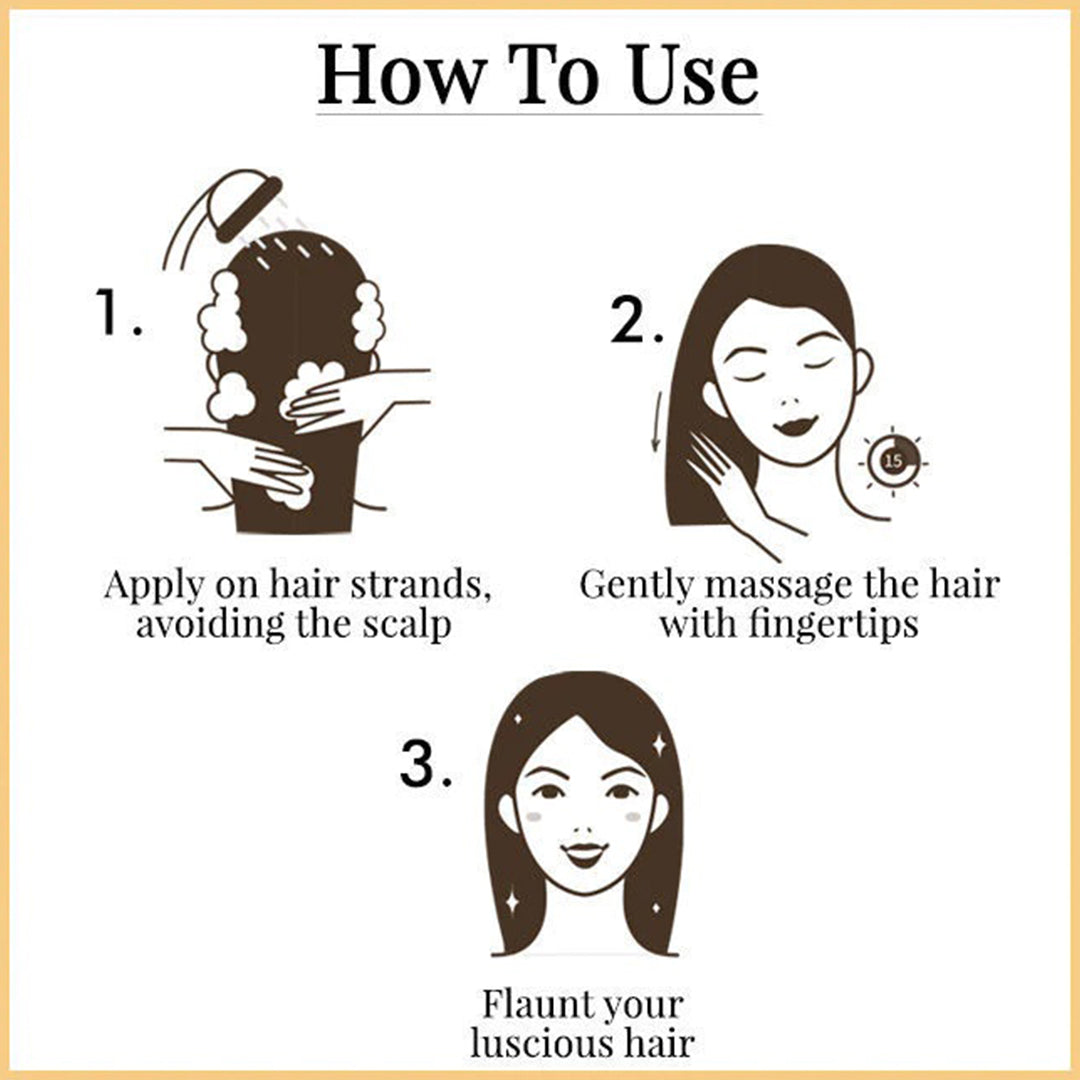 How To Use

1.

Apply on hair strands, avoiding the scalp

2.

15

Gently massage the hair with fingertips

3.

Flaunt your luscious hair