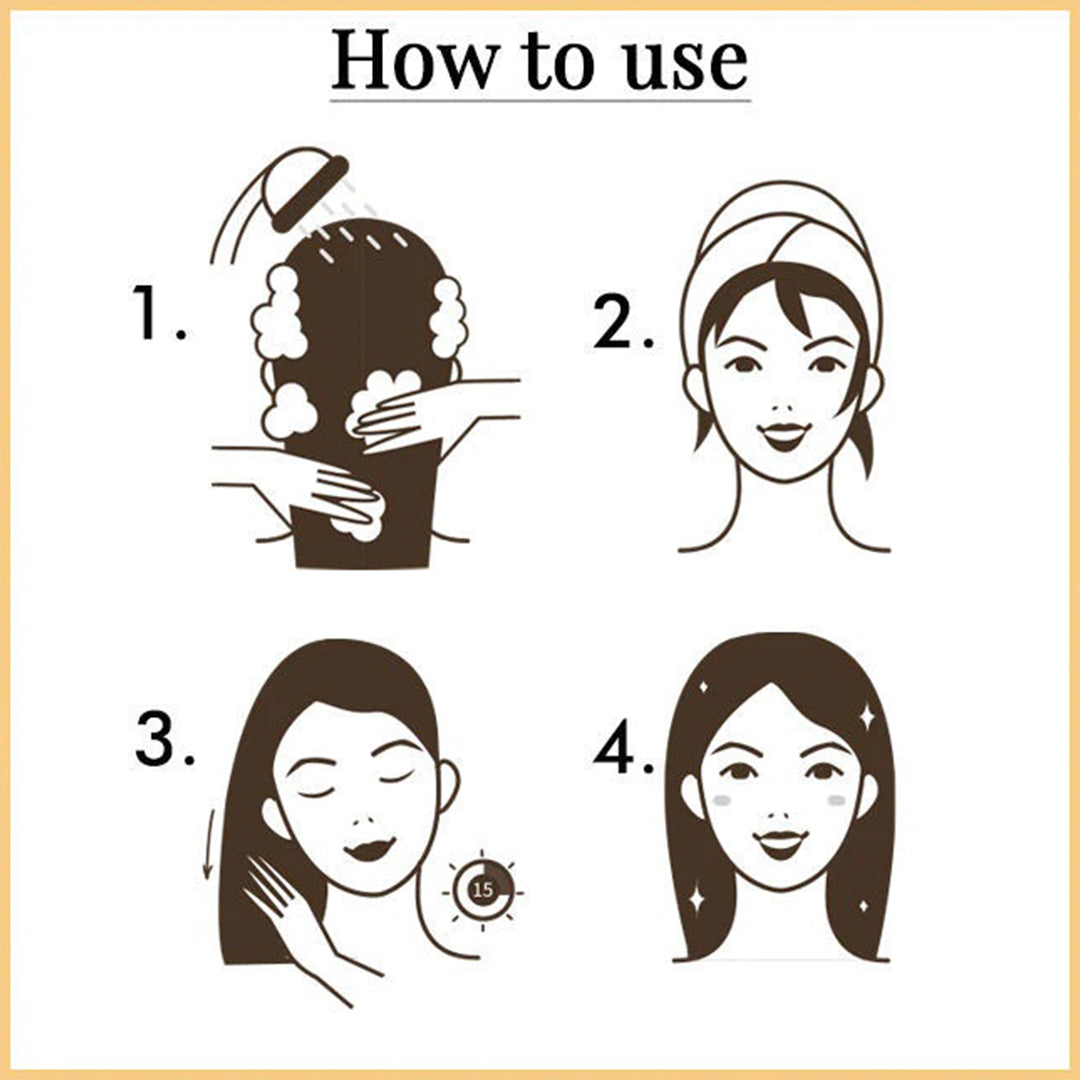 How to use

1.

2.

3.

15

4.