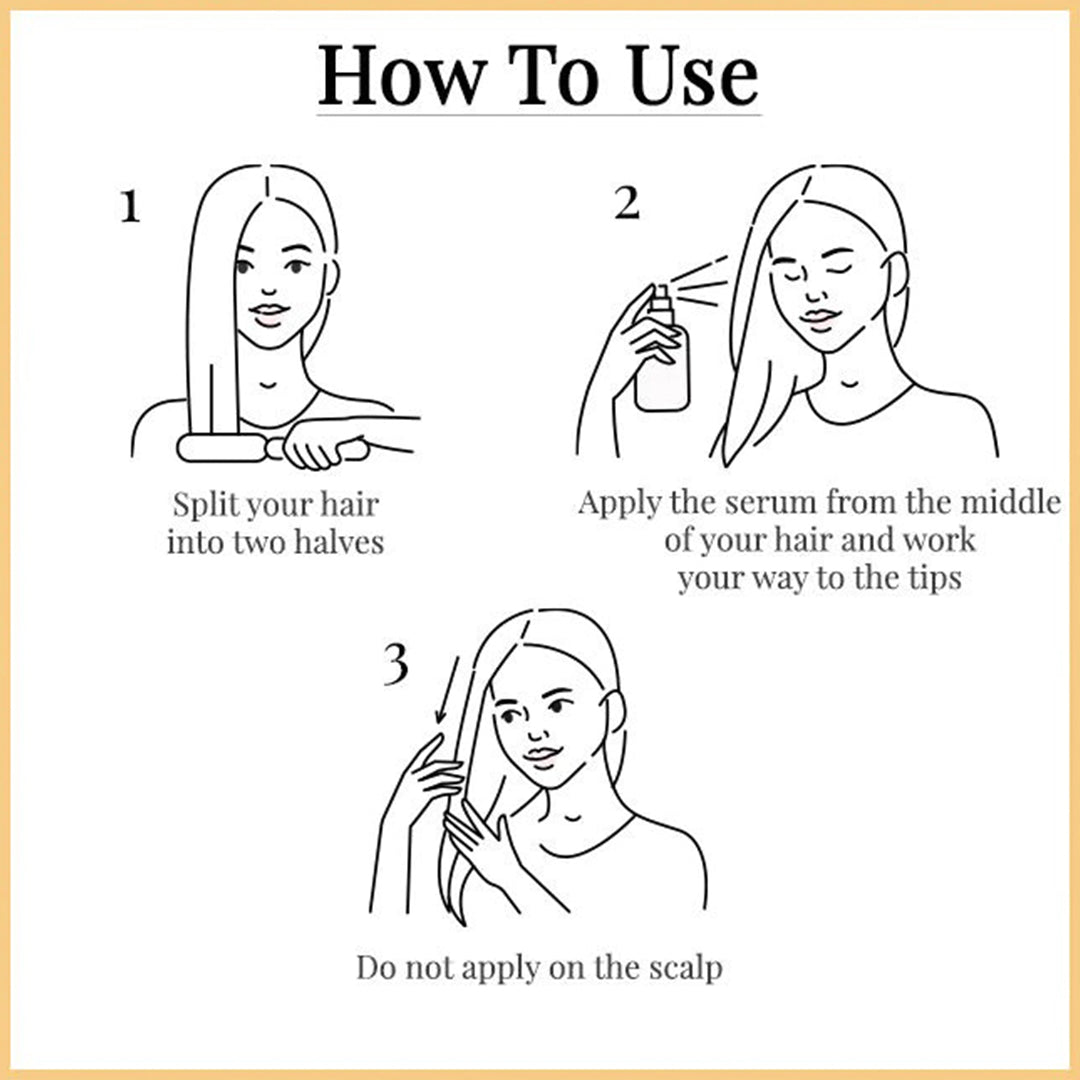 How To Use

1

Split your hair into two halves

2

Apply the serum from the middle of your hair and work your way to the tips

3

Do not apply on the scalp