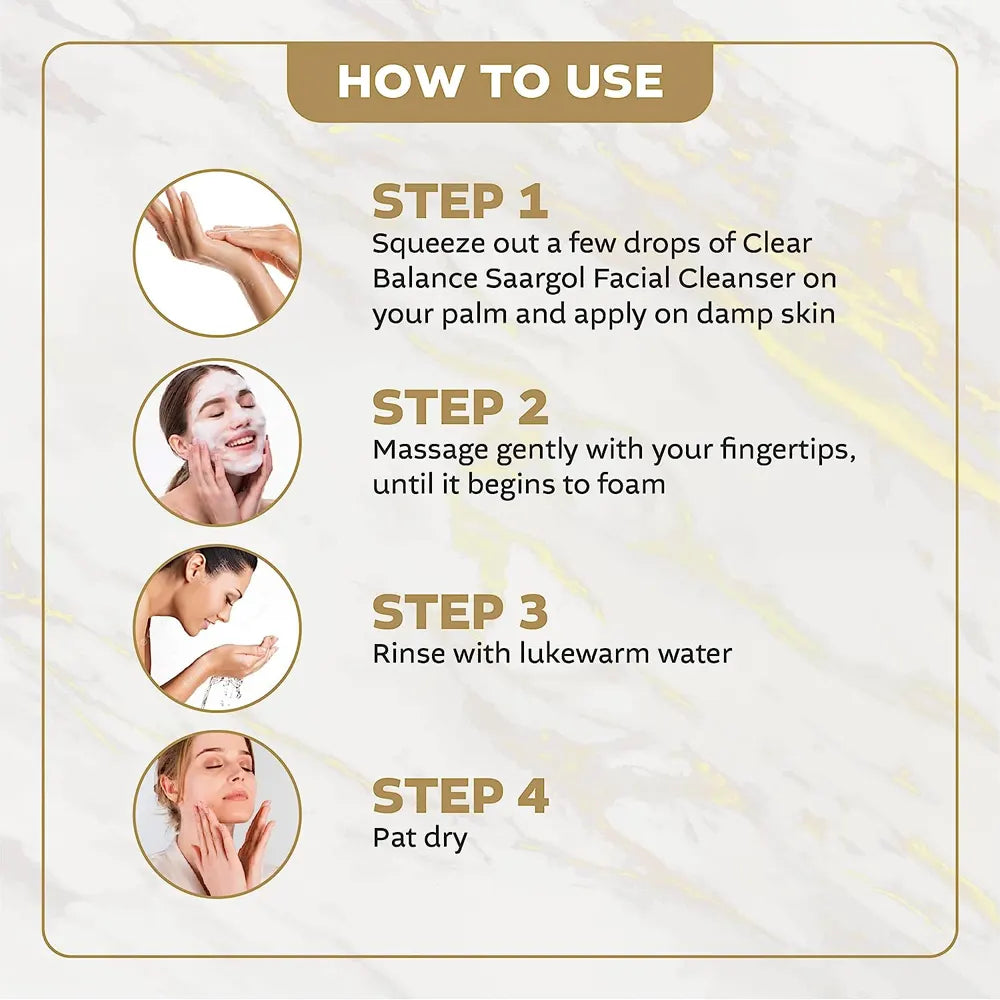 HOW TO USE

STEP 1
Squeeze out a few drops of Clear Balance Saargol Facial Cleanser on your palm and apply on damp skin

STEP 2
Massage gently with your fingertips, until it begins to foam

STEP 3
Rinse with lukewarm water

STEP 4
Pat dry