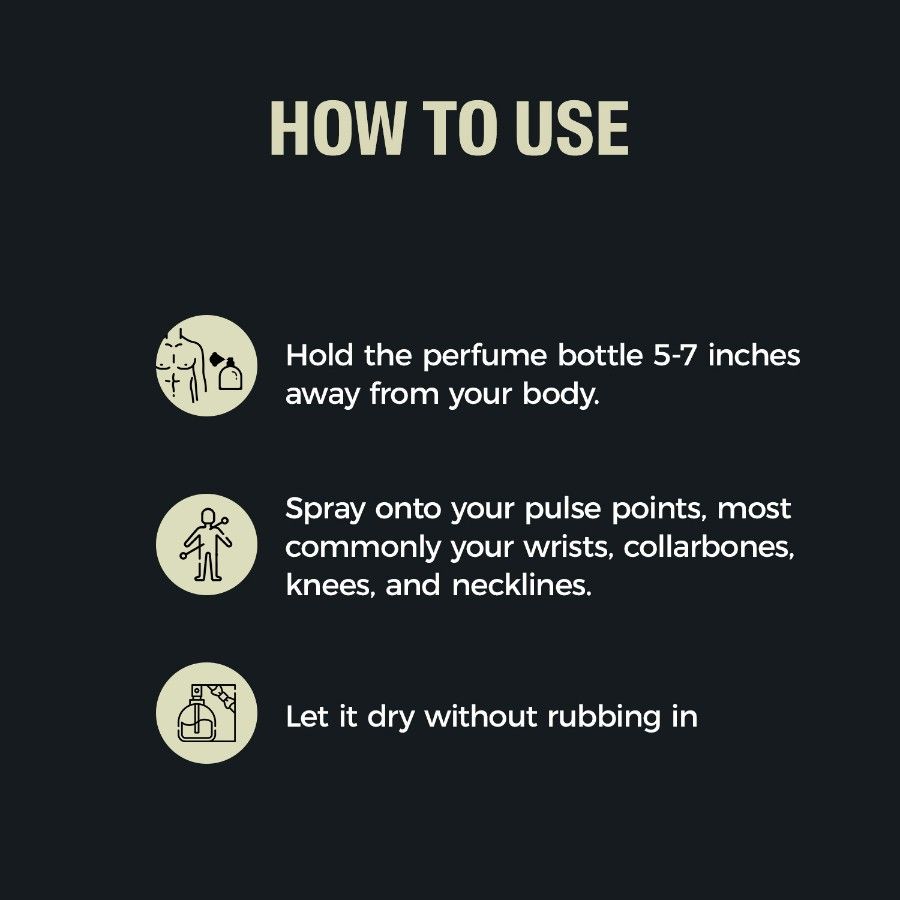 HOW TO USE

Hold the perfume bottle 5-7 inches away from your body.

Spray onto your pulse points, most commonly your wrists, collarbones, knees, and necklines.

Let it dry without rubbing in