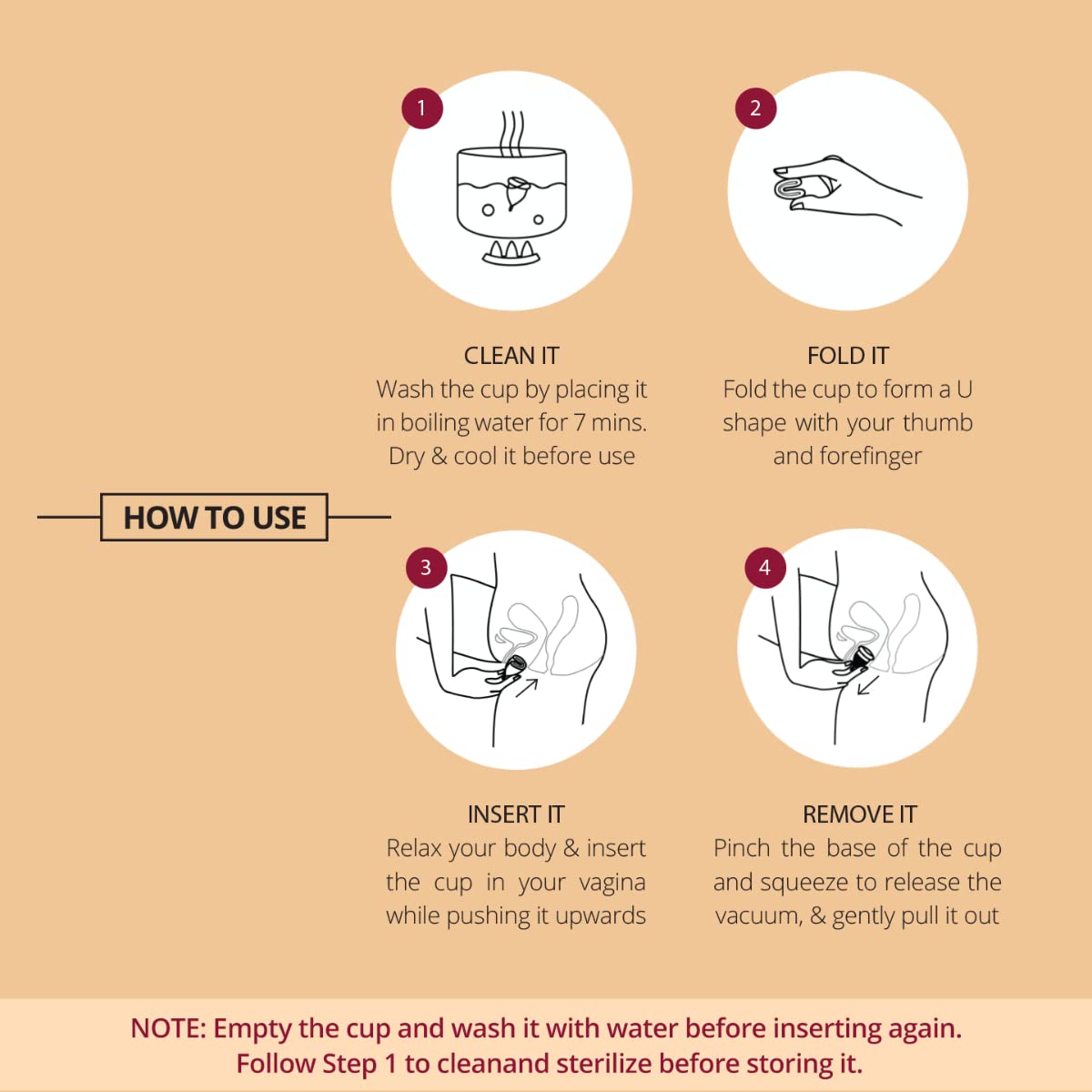 HOW TO USE

1

CLEAN IT
Wash the cup by placing it in boiling water for 7 mins. Dry & cool it before use

2

FOLD IT
Fold the cup to form a U shape with your thumb and forefinger

3

INSERT IT
Relax your body & insert the cup in your vagina while pushing it upwards

4

REMOVE IT
Pinch the base of the cup and squeeze to release the vacuum, & gently pull it out

NOTE: Empty the cup and wash it with water before inserting again. Follow Step 1 to cleanand sterilize before storing it.