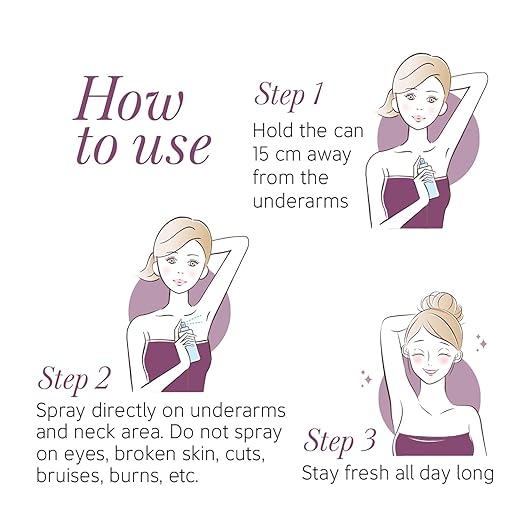 How to use

Step 1
Hold the can 15 cm away from the underarms

Step 2
Spray directly on underarms and neck area. Do not spray on eyes, broken skin, cuts, bruises, burns, etc.

Step 3
Stay fresh all day long