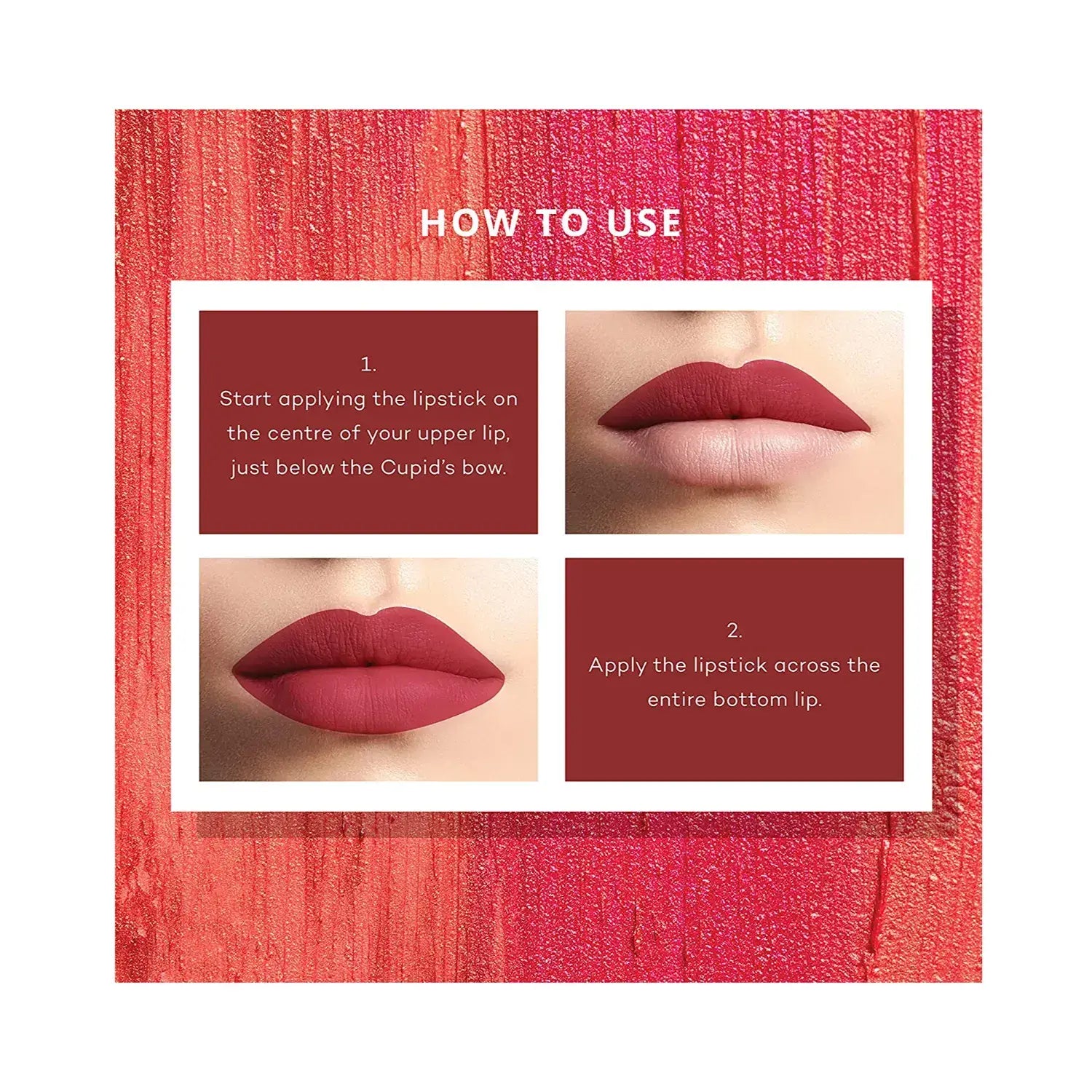 HOW TO USE

1.
Start applying the lipstick on the centre of your upper lip, just below the Cupid's bow.

2.
Apply the lipstick across the entire bottom lip.