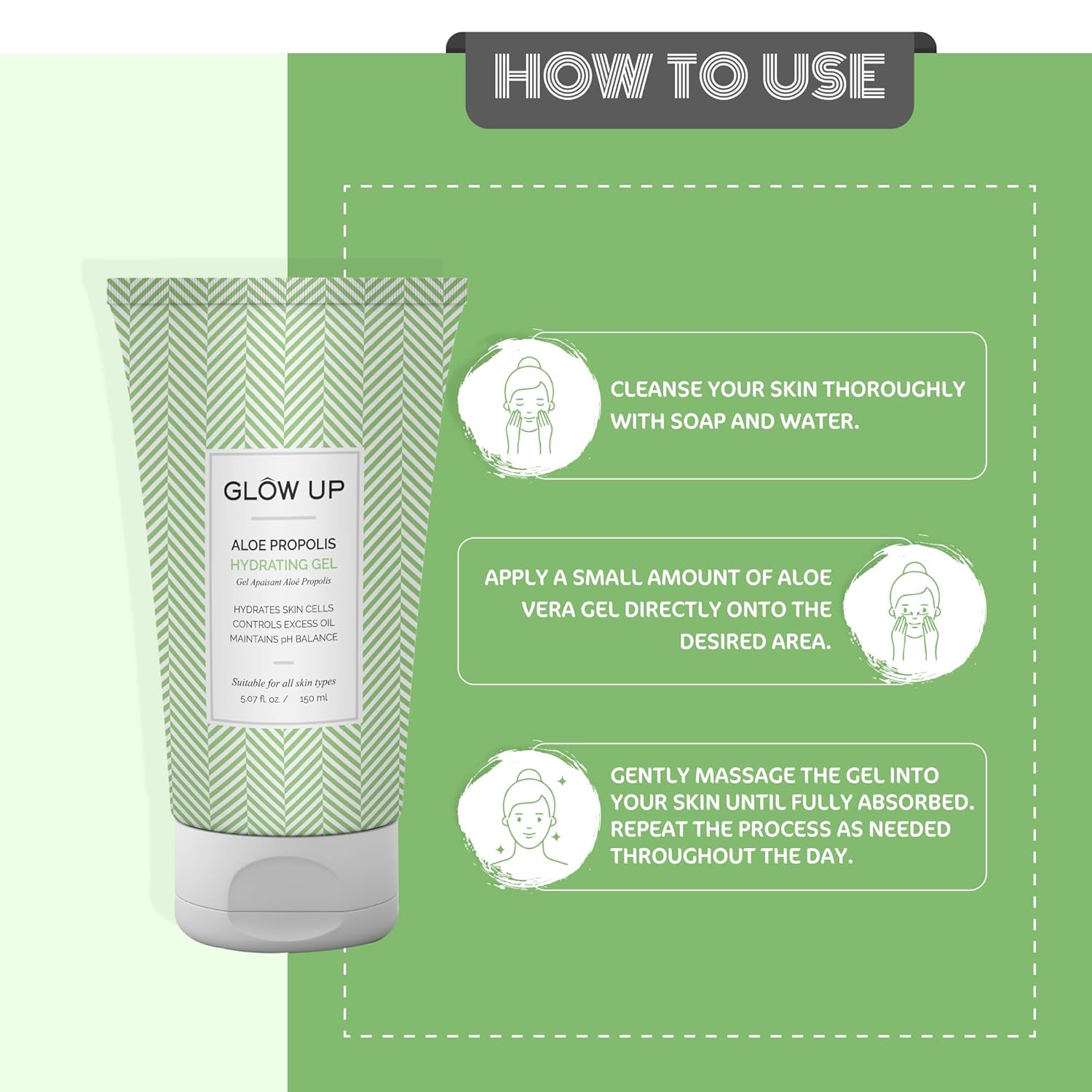 HOW TO USE

GLÔW UP

ALOE PROPOLIS
HYDRATING GEL
Gel Apaisant Aloé Propolis

HYDRATES SKIN CELLS
CONTROLS EXCESS OIL
MAINTAINS pH BALANCE

Suitable for all skin types
5.07 fl. oz. / 150 ml

CLEANSE YOUR SKIN THOROUGHLY WITH SOAP AND WATER.

APPLY A SMALL AMOUNT OF ALOE VERA GEL DIRECTLY ONTO THE DESIRED AREA.

GENTLY MASSAGE THE GEL INTO YOUR SKIN UNTIL FULLY ABSORBED. REPEAT THE PROCESS AS NEEDED THROUGHOUT THE DAY.