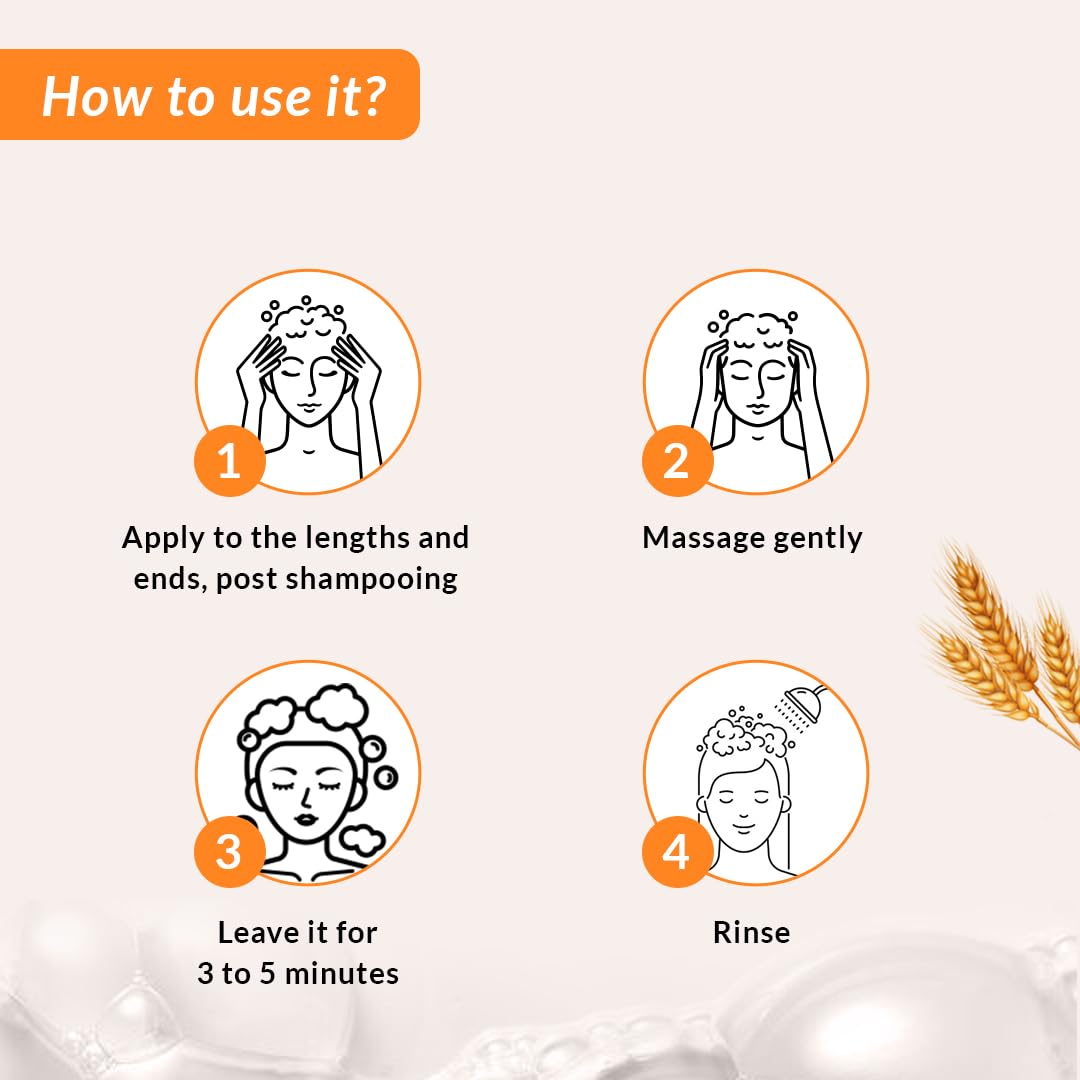 How to use it?

1

Apply to the lengths and ends, post shampooing

2

Massage gently

3

Leave it for 3 to 5 minutes

4

Rinse