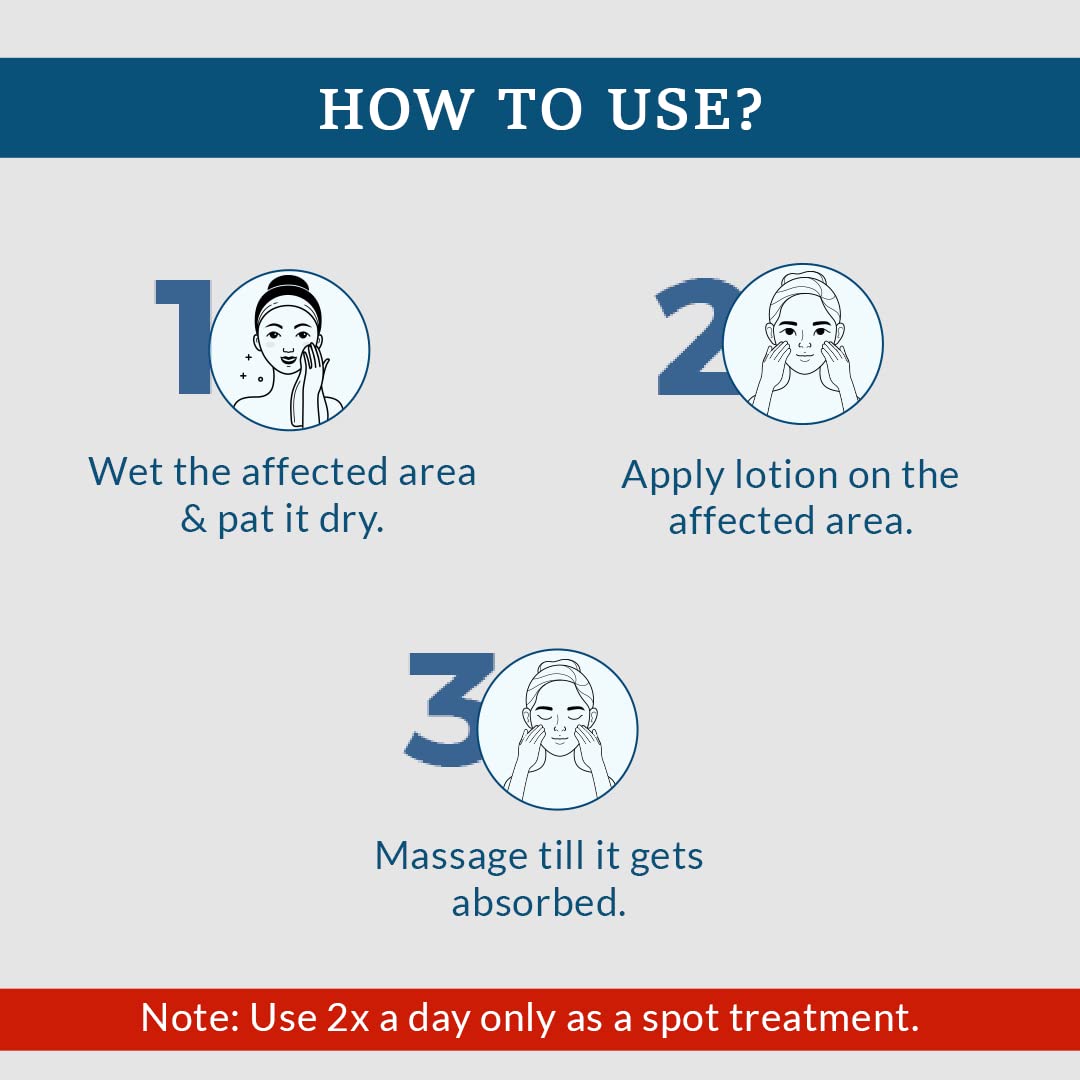 HOW TO USE?

1
Wet the affected area & pat it dry.

2
Apply lotion on the affected area.

3
Massage till it gets absorbed.

Note: Use 2x a day only as a spot treatment.