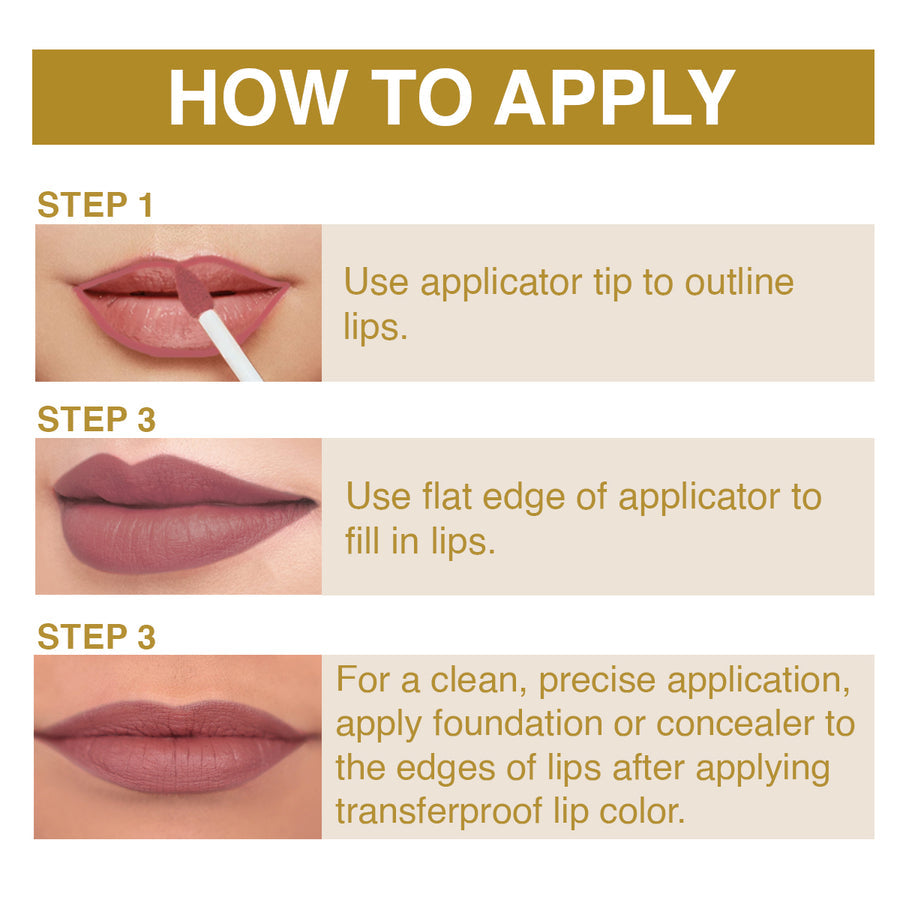 HOW TO APPLY

STEP 1

Use applicator tip to outline lips.

STEP 3

Use flat edge of applicator to fill in lips.

STEP 3

For a clean, precise application, apply foundation or concealer to the edges of lips after applying transferproof lip color.