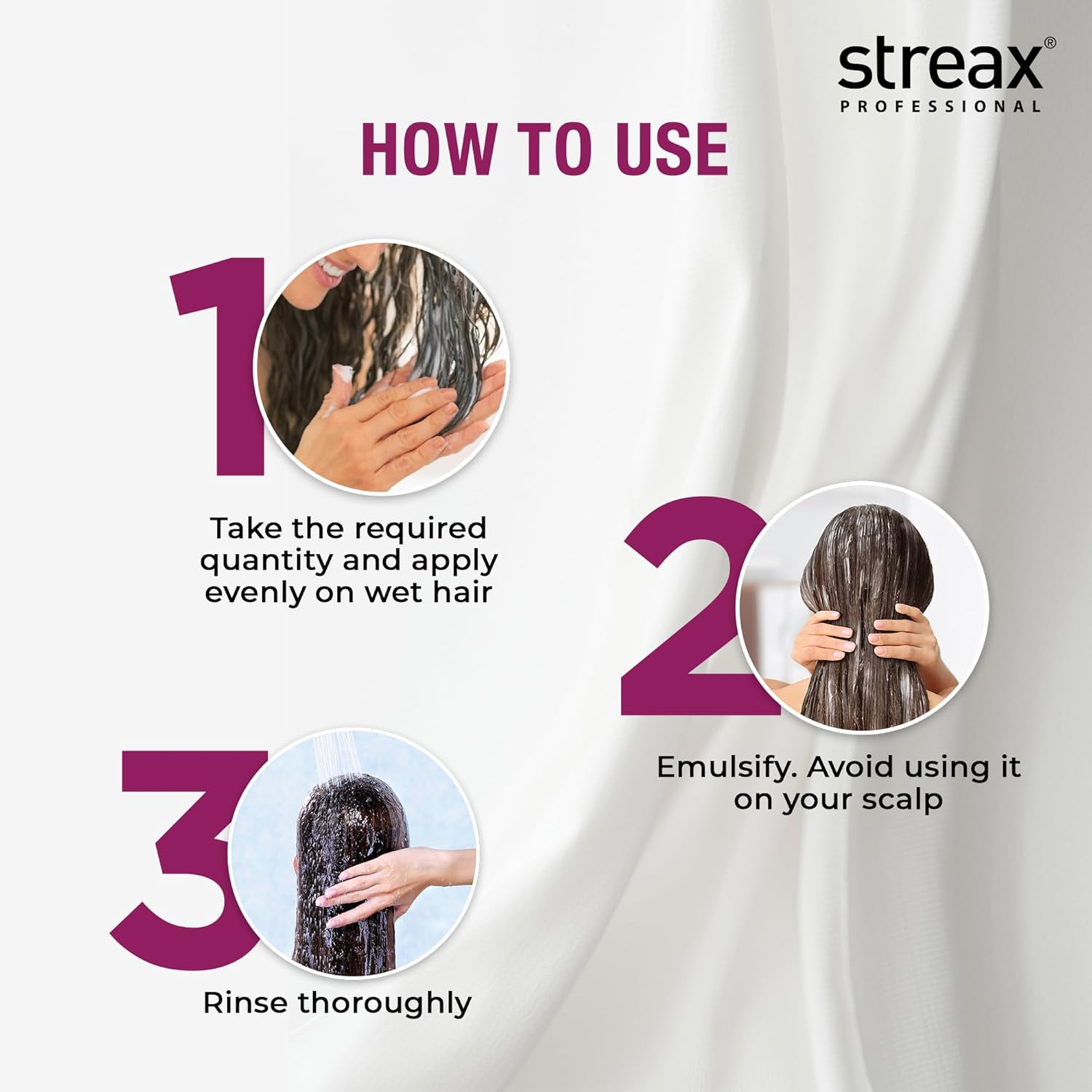 streax®
PROFESSIONAL

HOW TO USE

1

Take the required quantity and apply evenly on wet hair

2

Emulsify. Avoid using it on your scalp

3

Rinse thoroughly