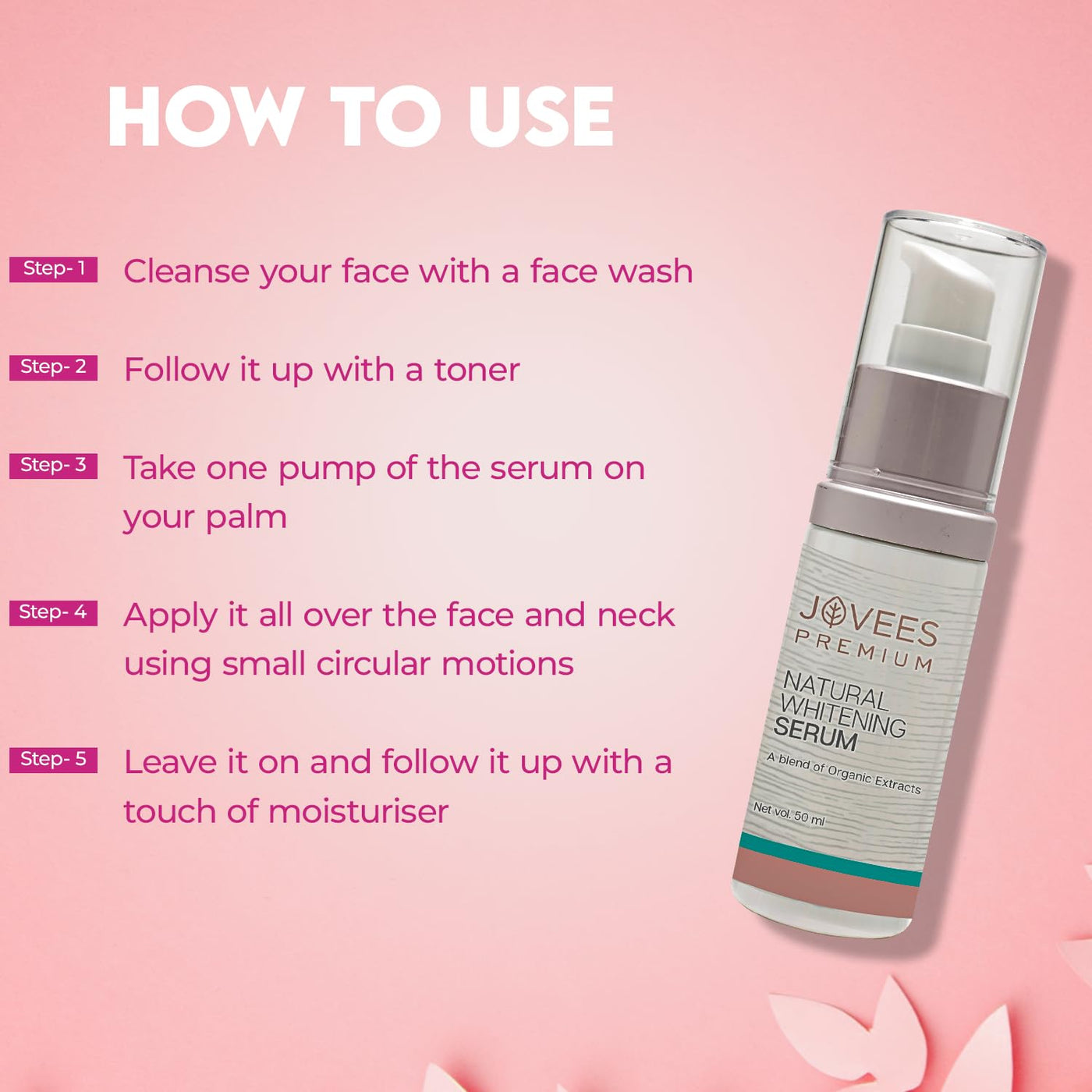 HOW TO USE

Step- 1 Cleanse your face with a face wash

Step- 2 Follow it up with a toner

Step- 3 Take one pump of the serum on your palm

Step- 4 Apply it all over the face and neck using small circular motions

Step- 5 Leave it on and follow it up with a touch of moisturiser

JOVEES
PREMIUM
NATURAL WHITENING SERUM
A blend of Organic Extracts
Net vol. 50 ml