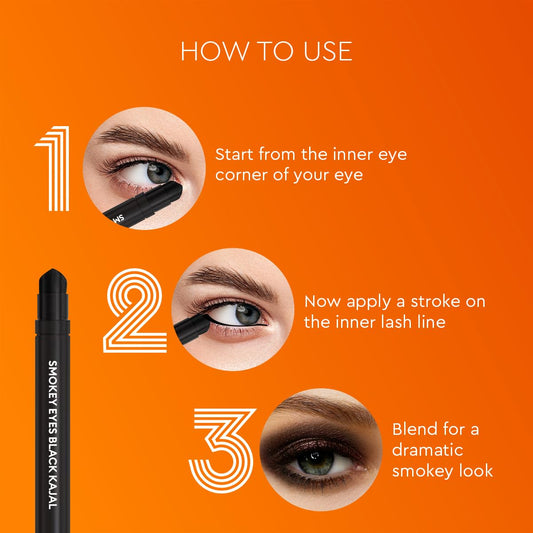 HOW TO USE

1

Start from the inner eye corner of your eye

2

Now apply a stroke on the inner lash line

3

Blend for a dramatic smokey look

SMOKEY EYES BLACK KAJAL