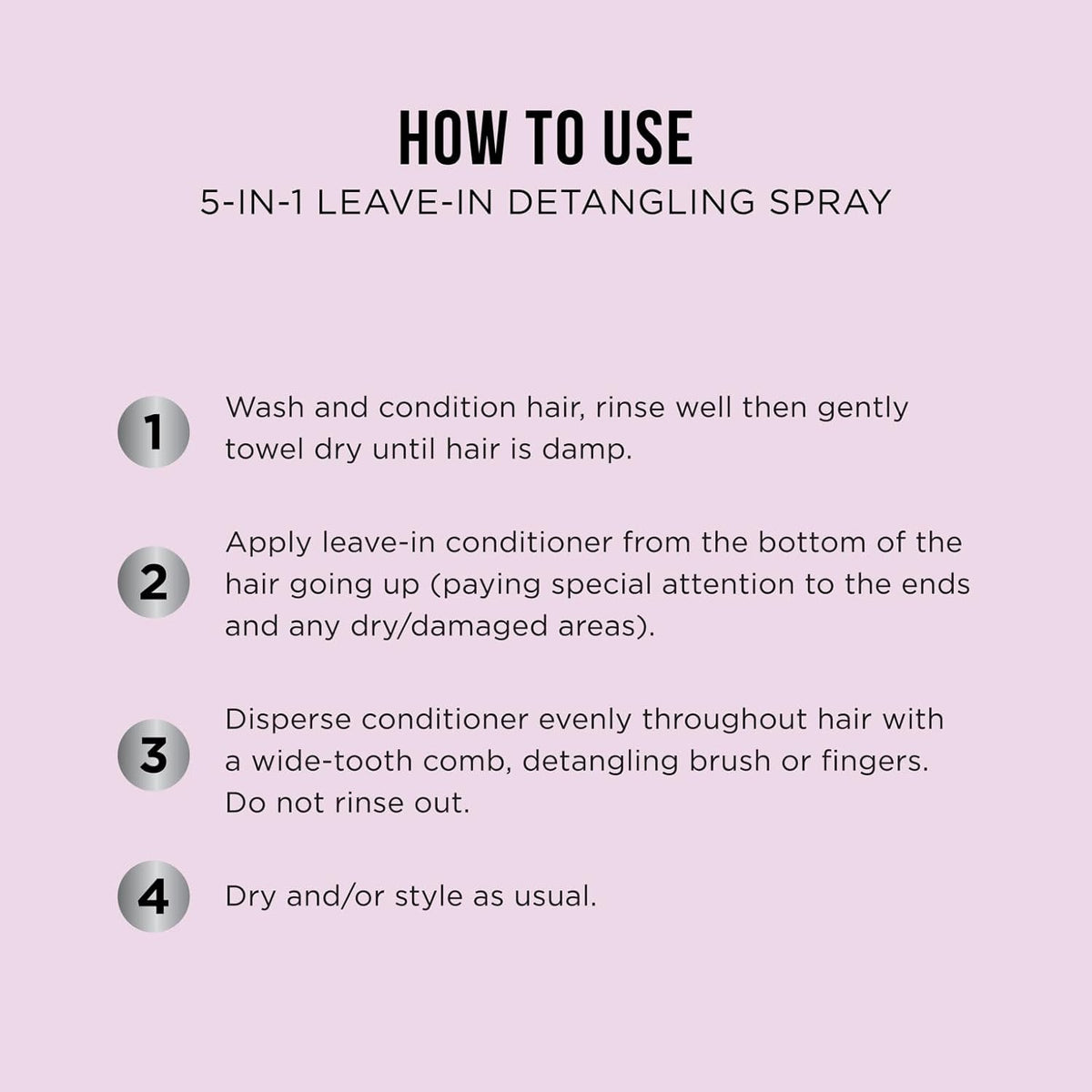 HOW TO USE
5-IN-1 LEAVE-IN DETANGLING SPRAY

1 Wash and condition hair, rinse well then gently towel dry until hair is damp.

2 Apply leave-in conditioner from the bottom of the hair going up (paying special attention to the ends and any dry/damaged areas).

3 Disperse conditioner evenly throughout hair with a wide-tooth comb, detangling brush or fingers. Do not rinse out.

4 Dry and/or style as usual.