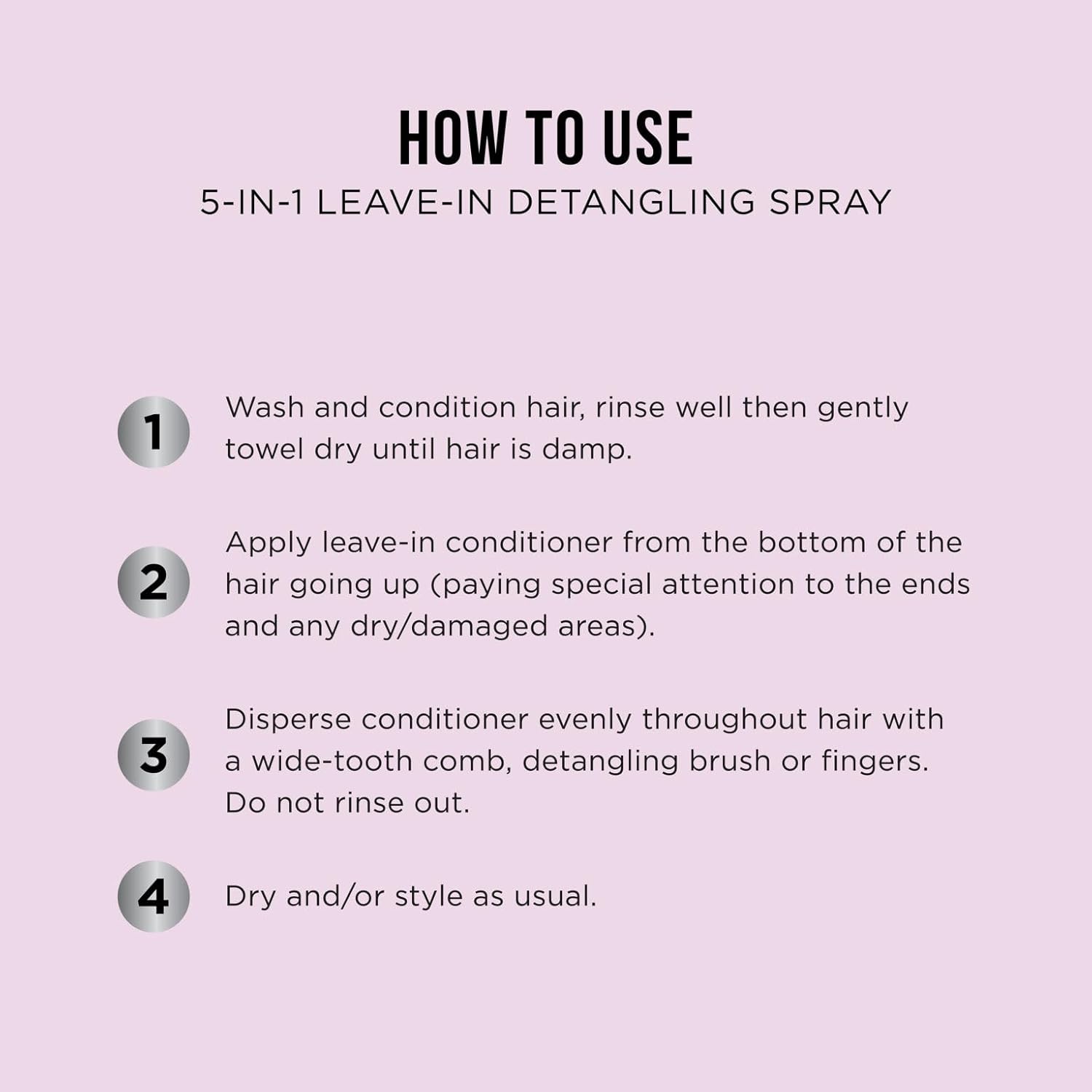 HOW TO USE
5-IN-1 LEAVE-IN DETANGLING SPRAY

1 Wash and condition hair, rinse well then gently towel dry until hair is damp.

2 Apply leave-in conditioner from the bottom of the hair going up (paying special attention to the ends and any dry/damaged areas).

3 Disperse conditioner evenly throughout hair with a wide-tooth comb, detangling brush or fingers. Do not rinse out.

4 Dry and/or style as usual.