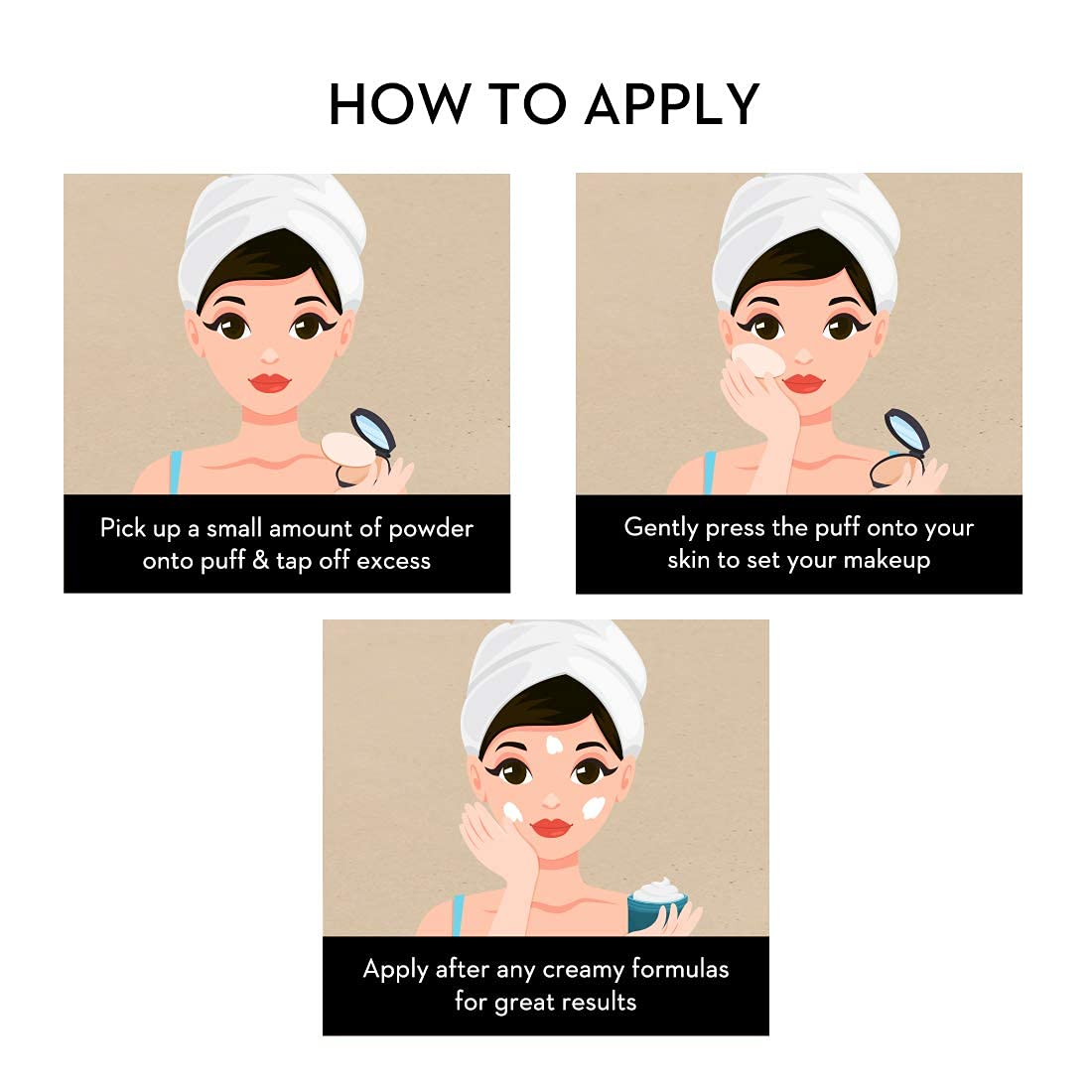 HOW TO APPLY

Pick up a small amount of powder onto puff & tap off excess

Gently press the puff onto your skin to set your makeup

Apply after any creamy formulas for great results