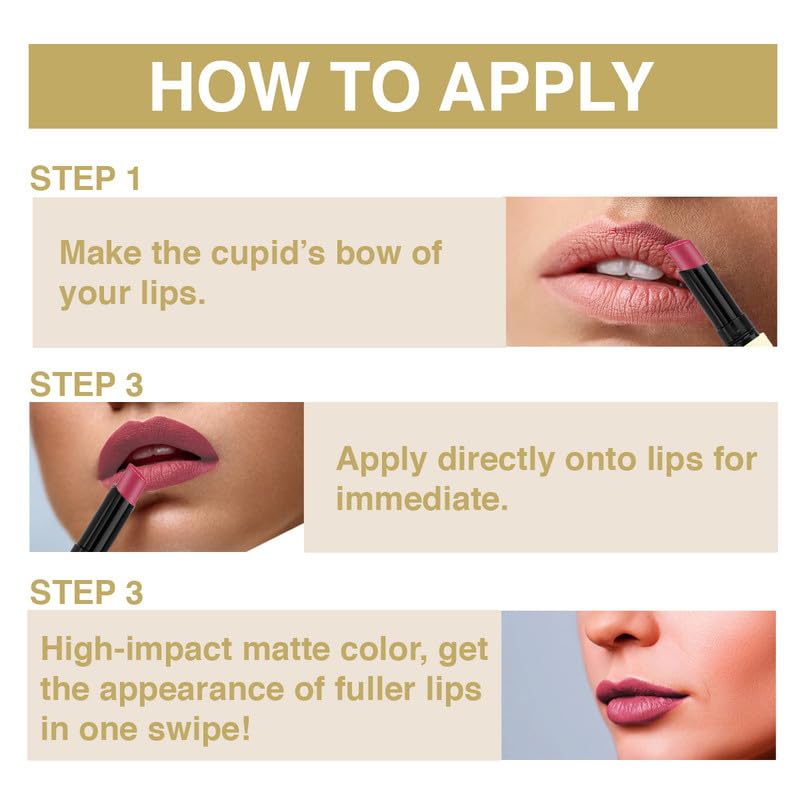 HOW TO APPLY

STEP 1

Make the cupid's bow of your lips.

STEP 3

Apply directly onto lips for immediate.

STEP 3

High-impact matte color, get the appearance of fuller lips in one swipe!