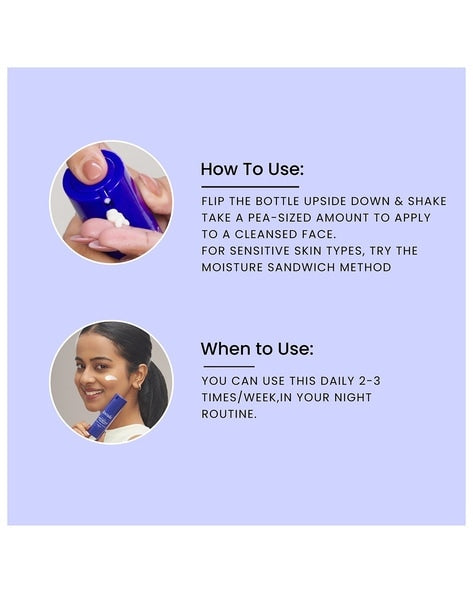 How To Use:

FLIP THE BOTTLE UPSIDE DOWN & SHAKE
TAKE A PEA-SIZED AMOUNT TO APPLY TO A CLEANSED FACE.
FOR SENSITIVE SKIN TYPES, TRY THE MOISTURE SANDWICH METHOD

When to Use:

YOU CAN USE THIS DAILY 2-3 TIMES/WEEK,IN YOUR NIGHT ROUTINE.