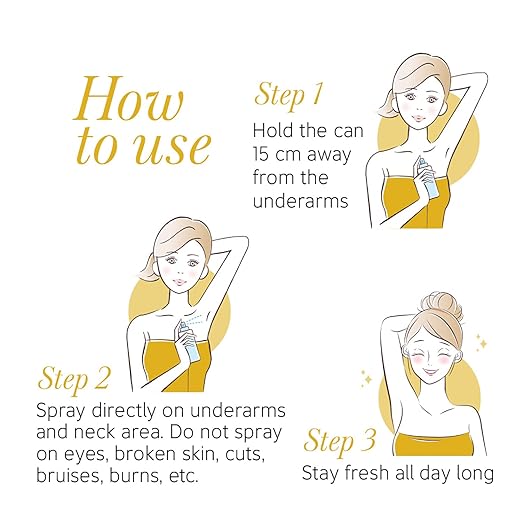 How to use

Step 1
Hold the can 15 cm away from the underarms

Step 2
Spray directly on underarms and neck area. Do not spray on eyes, broken skin, cuts, bruises, burns, etc.

Step 3
Stay fresh all day long